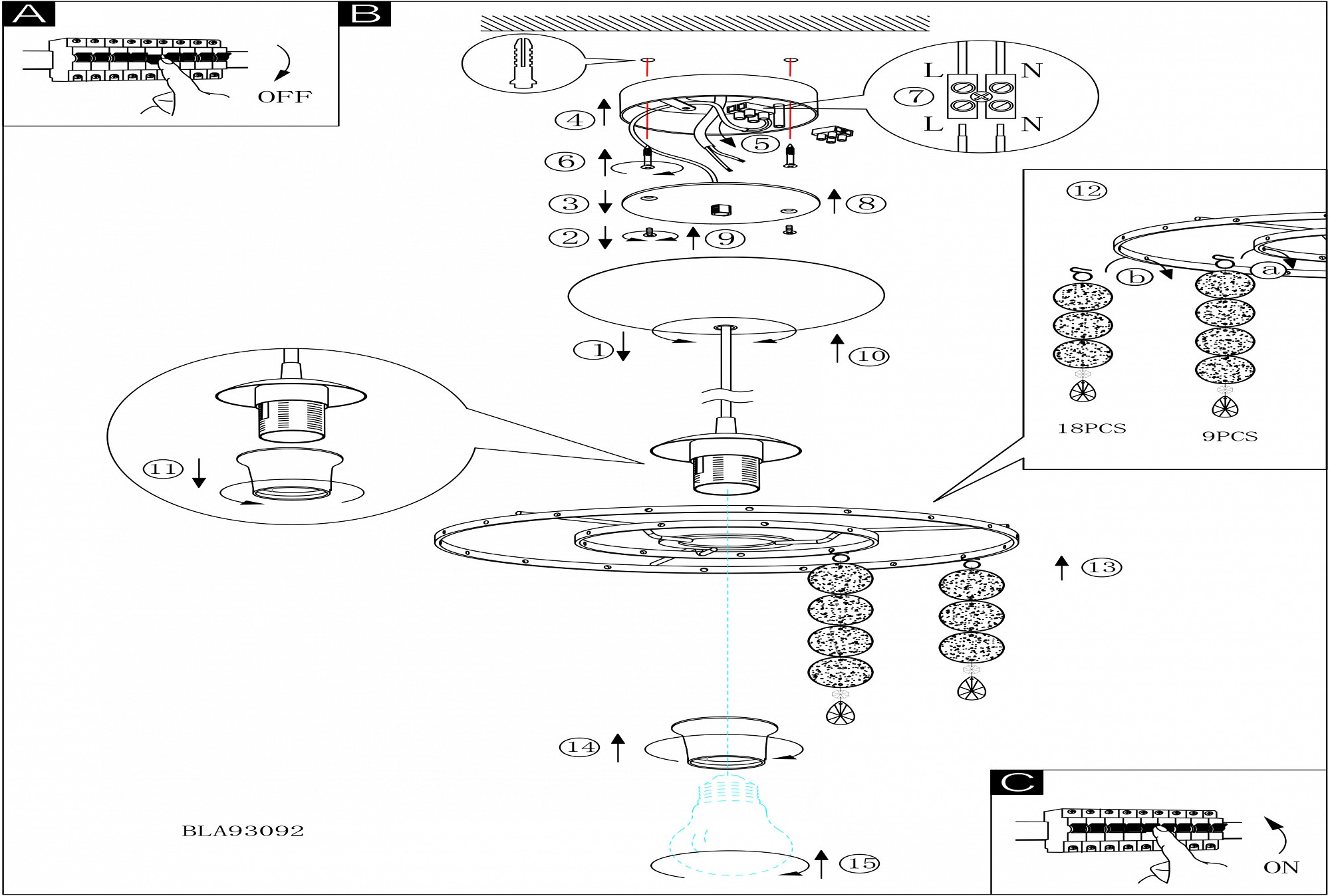 A

OFF

B

L N

7

L N

4

5

6

3

8

2

9

1

10

11

12

b

a

18PCS

9PCS

13

14

15

BLA93092

C

ON